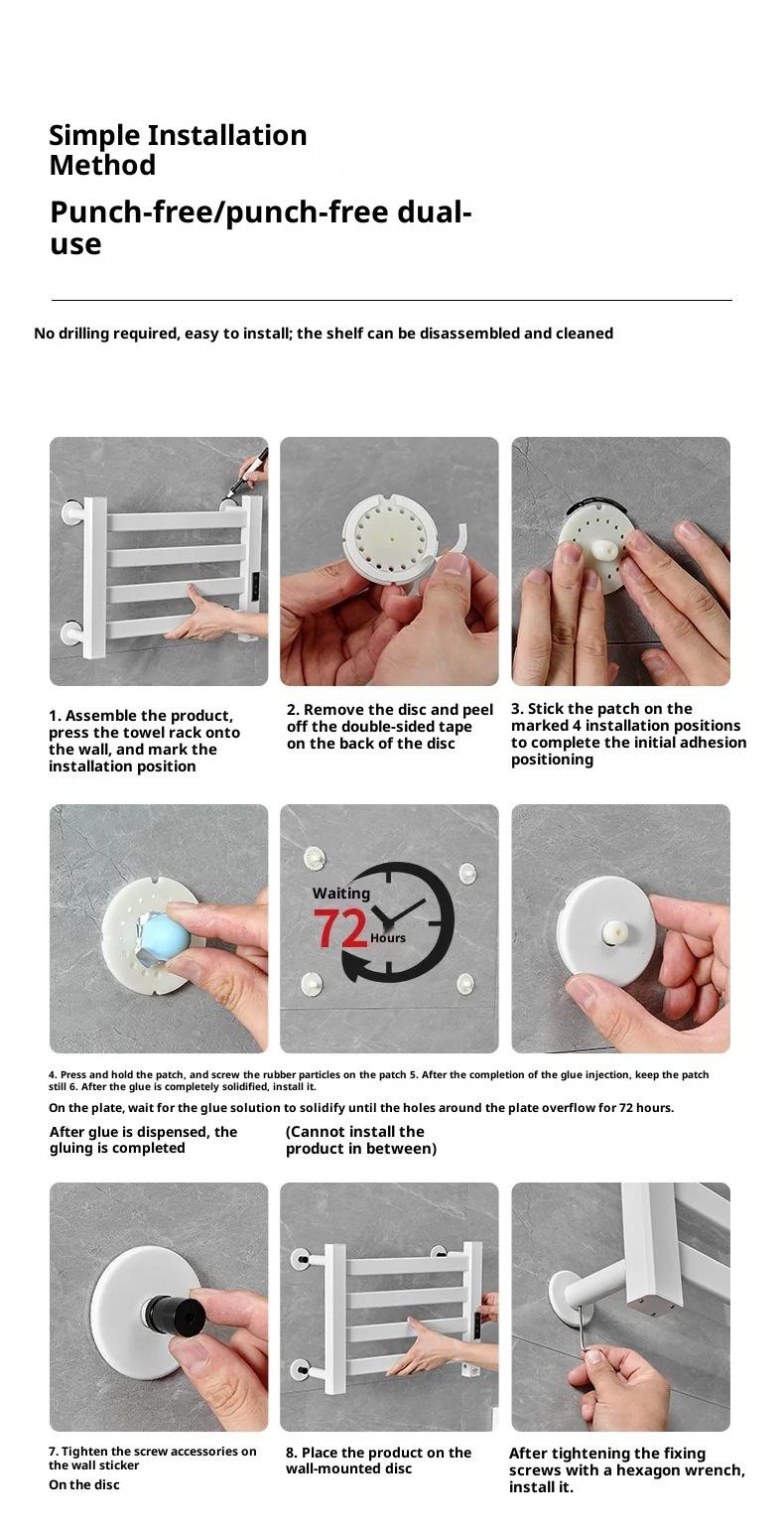 Simple Installation Method

Punch-free/punch-free dual-use

No drilling required, easy to install; the shelf can be disassembled and cleaned

1. Assemble the product, press the towel rack onto the wall, and mark the installation position

2. Remove the disc and peel off the double-sided tape on the back of the disc

3. Stick the patch on the marked 4 installation positions to complete the initial adhesion positioning

Waiting 72 Hours

4. Press and hold the patch, and screw the rubber particles on the patch 5. After the completion of the glue injection, keep the patch still 6. After the glue is completely solidified, install it.

On the plate, wait for the glue solution to solidify until the holes around the plate overflow for 72 hours.

After glue is dispensed, the gluing is completed

(Cannot install the product in between)

7. Tighten the screw accessories on the wall sticker
On the disc

8. Place the product on the wall-mounted disc

After tightening the fixing screws with a hexagon wrench, install it.